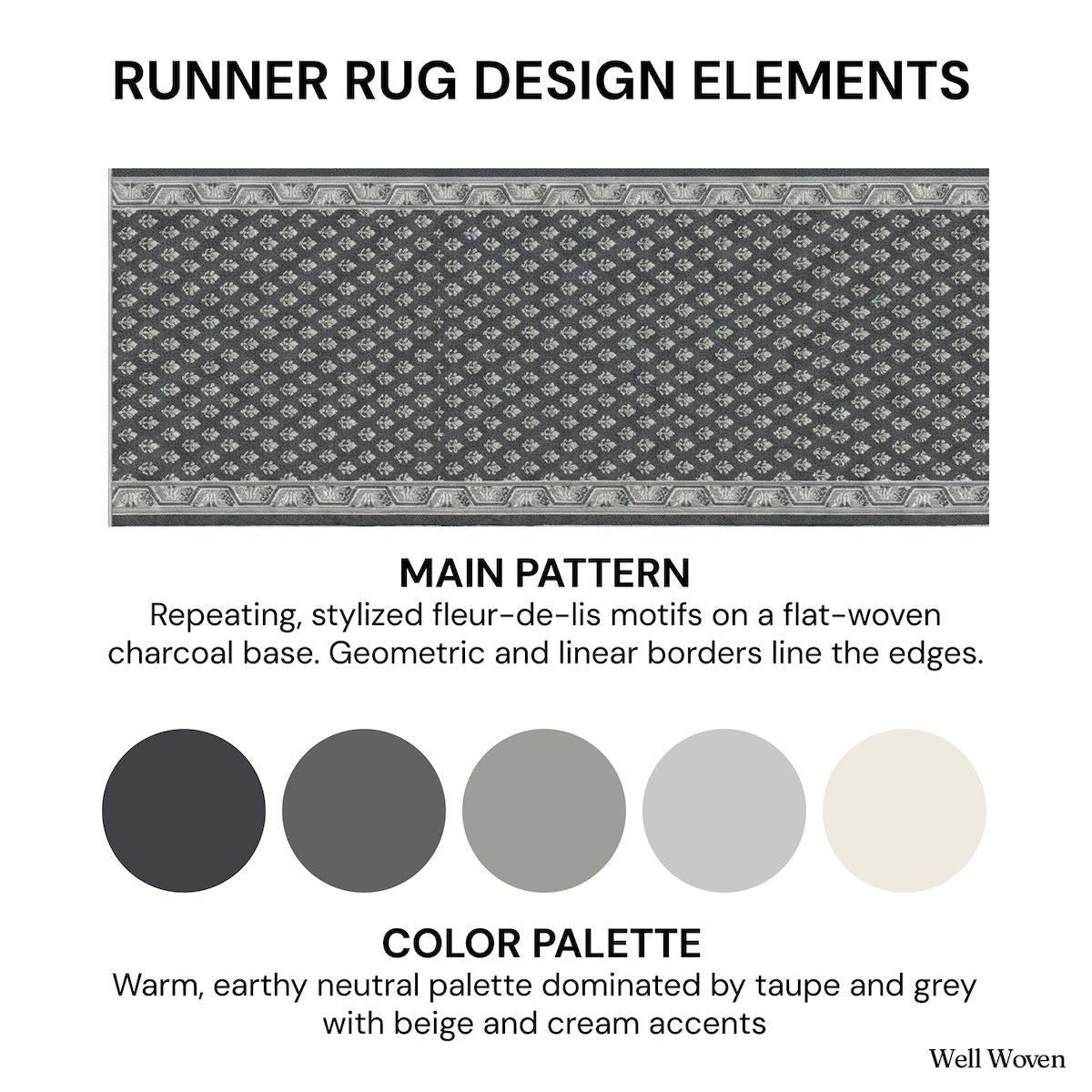 RUNNER RUG DESIGN ELEMENTS

MAIN PATTERN
Repeating, stylized fleur-de-lis motifs on a flat-woven charcoal base. Geometric and linear borders line the edges.

COLOR PALETTE
Warm, earthy neutral palette dominated by taupe and grey with beige and cream accents

Well Woven