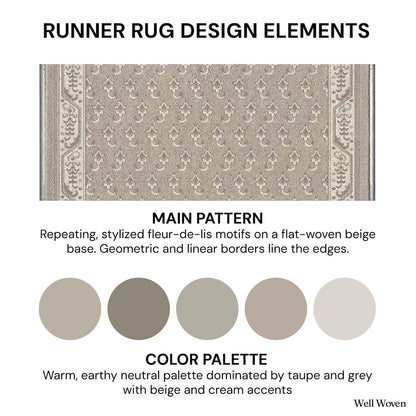 RUNNER RUG DESIGN ELEMENTS

MAIN PATTERN
Repeating, stylized fleur-de-lis motifs on a flat-woven beige base. Geometric and linear borders line the edges.

COLOR PALETTE
Warm, earthy neutral palette dominated by taupe and grey with beige and cream accents

Well Woven