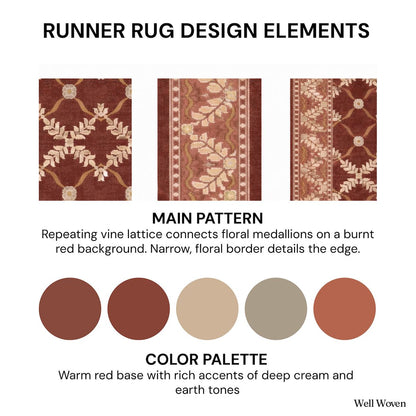 RUNNER RUG DESIGN ELEMENTS

MAIN PATTERN

Repeating vine lattice connects floral medallions on a burnt red background. Narrow, floral border details the edge.

COLOR PALETTE

Warm red base with rich accents of deep cream and earth tones

Well Woven