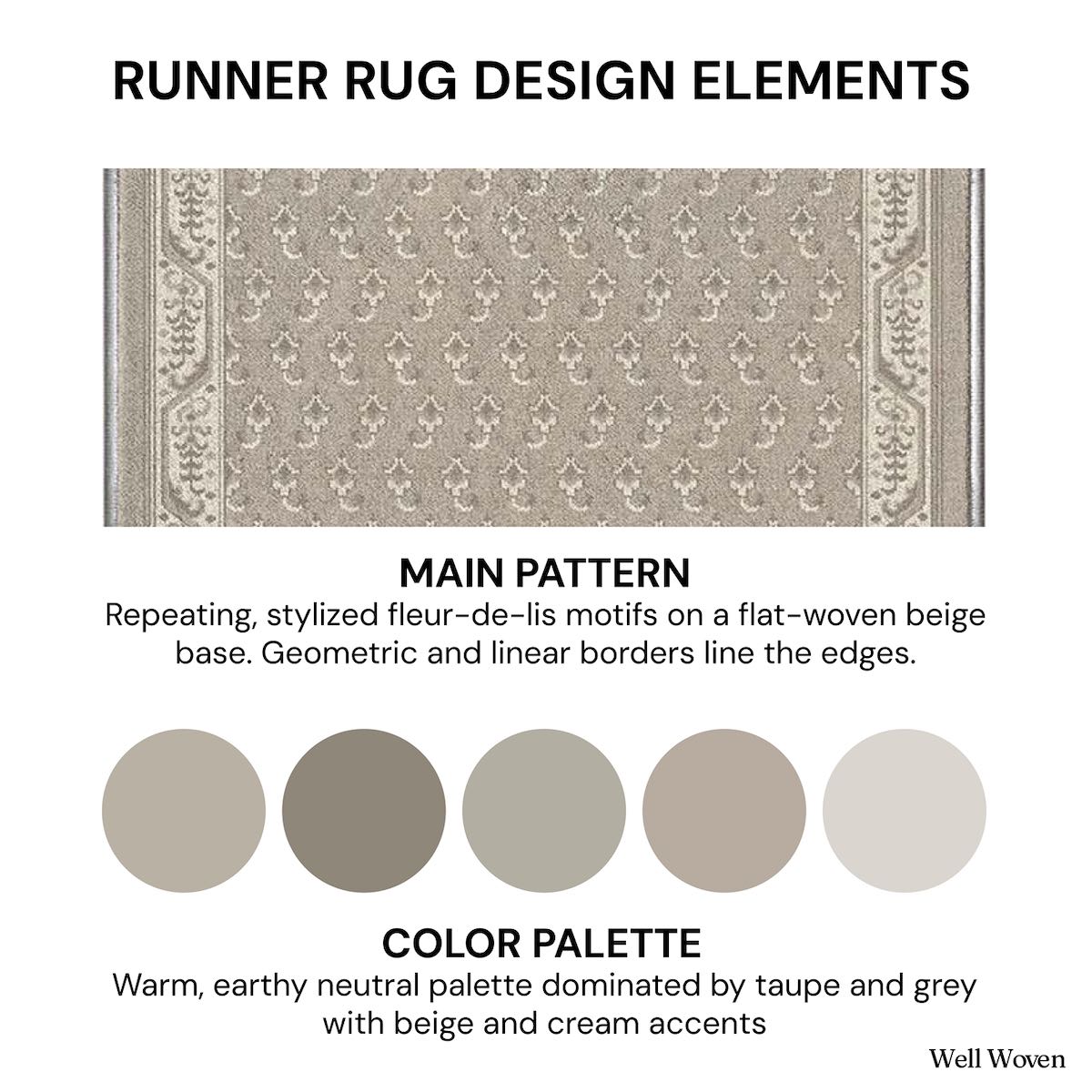 RUNNER RUG DESIGN ELEMENTS

MAIN PATTERN
Repeating, stylized fleur-de-lis motifs on a flat-woven beige base. Geometric and linear borders line the edges.

COLOR PALETTE
Warm, earthy neutral palette dominated by taupe and grey with beige and cream accents

Well Woven